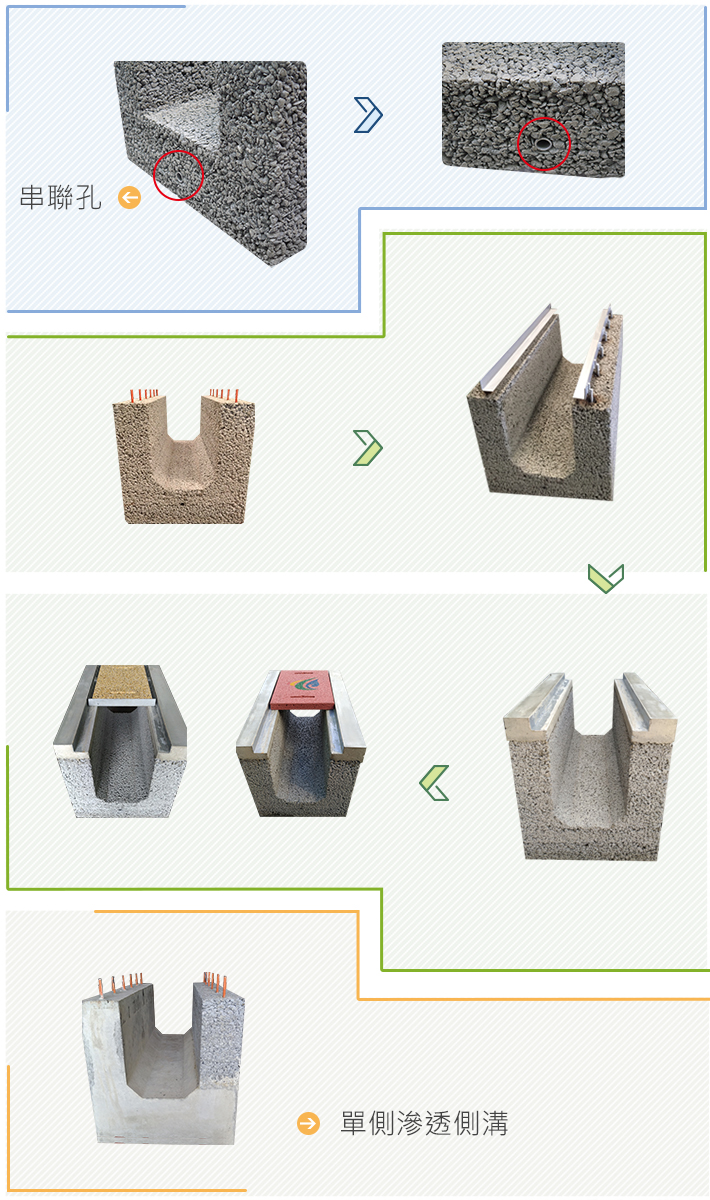 串聯孔

單側滲透側溝